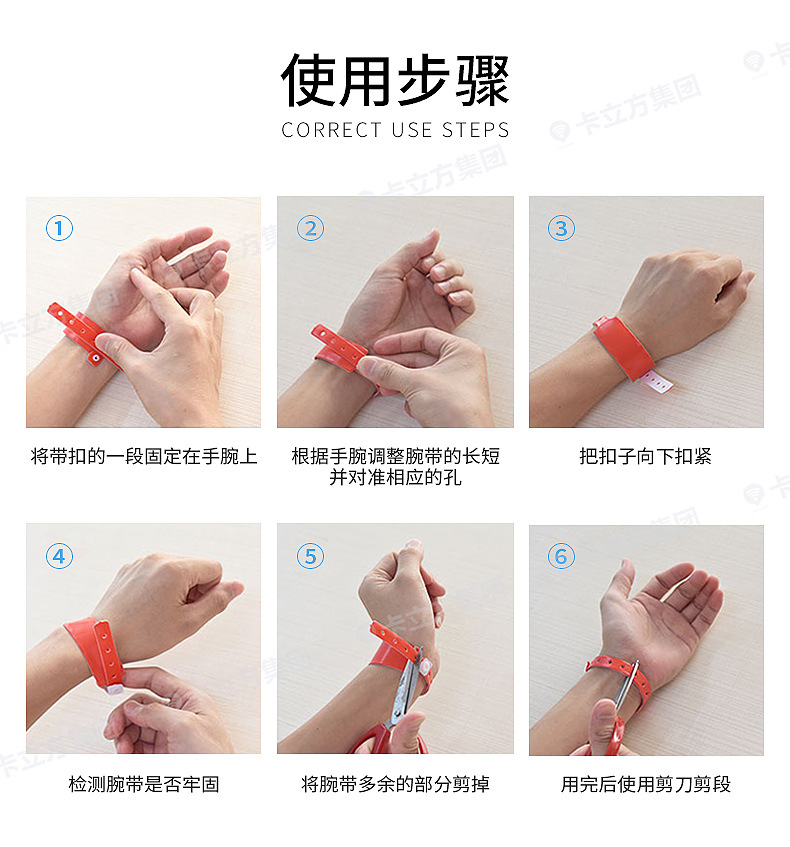 使用步骤
CORRECT USE STEPS

卡立方集团

①
将带扣的一段固定在手腕上

②
根据手腕调整腕带的长短并对准相应的孔

③
把扣子向下扣紧

④
检测腕带是否牢固

⑤
将腕带多余的部分剪掉

⑥
用完后使用剪刀剪段